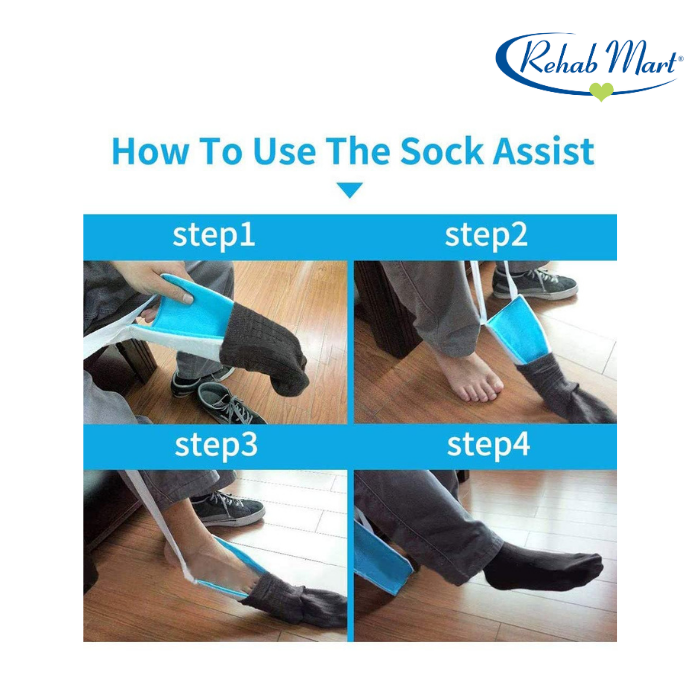 Rehab Mart®

How To Use The Sock Assist

step1

step2

step3

step4